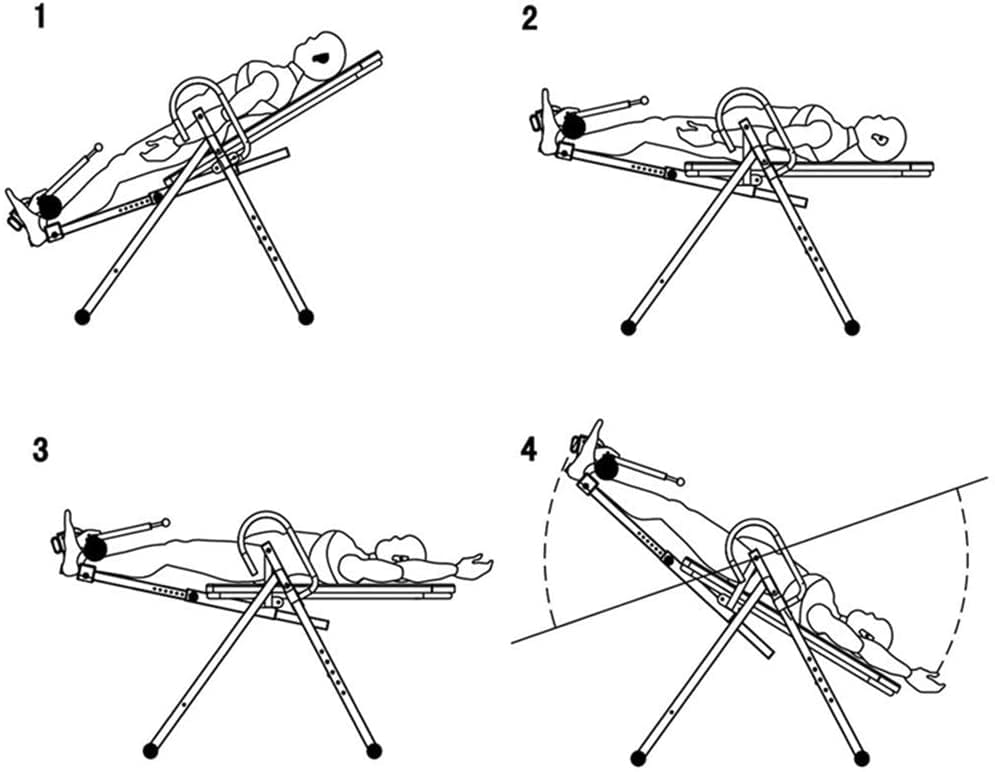 1

2

3

4